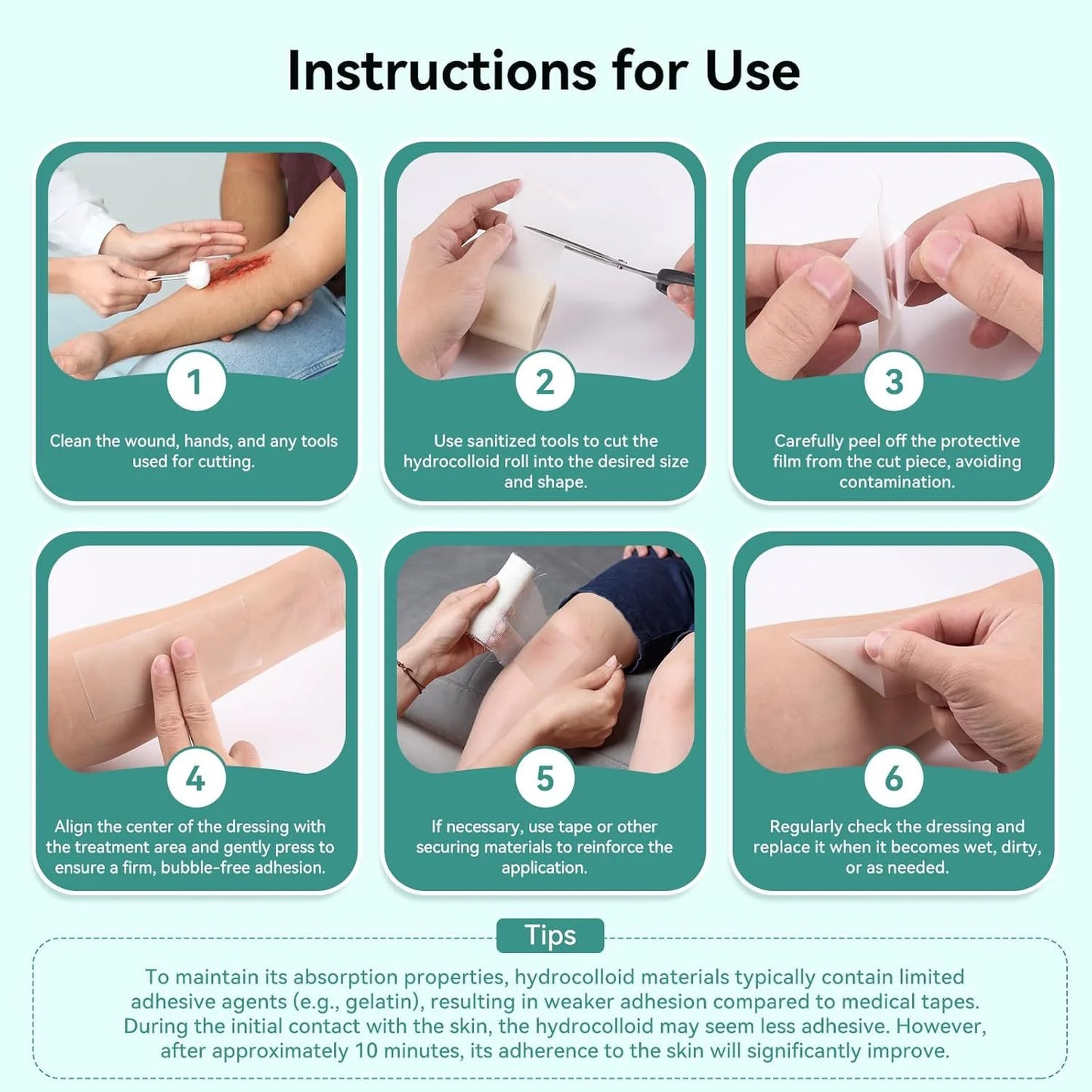 Instructions for Use

1

Clean the wound, hands, and any tools used for cutting.

2

Use sanitized tools to cut the hydrocolloid roll into the desired size and shape.

3

Carefully peel off the protective film from the cut piece, avoiding contamination.

4

Align the center of the dressing with the treatment area and gently press to ensure a firm, bubble-free adhesion.

5

If necessary, use tape or other securing materials to reinforce the application.

6

Regularly check the dressing and replace it when it becomes wet, dirty, or as needed.

Tips

To maintain its absorption properties, hydrocolloid materials typically contain limited adhesive agents (e.g., gelatin), resulting in weaker adhesion compared to medical tapes. During the initial contact with the skin, the hydrocolloid may seem less adhesive. However, after approximately 10 minutes, its adherence to the skin will significantly improve.