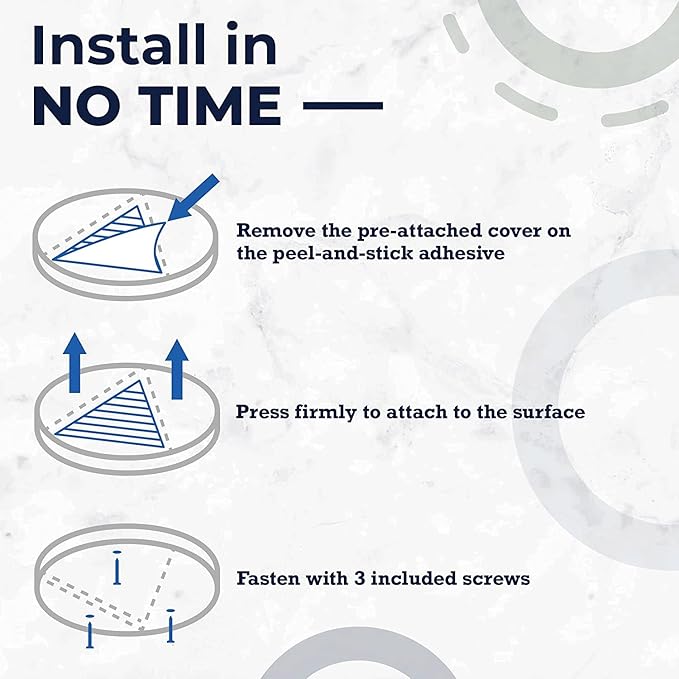 Install in
NO TIME

Remove the pre-attached cover on the peel-and-stick adhesive

Press firmly to attach to the surface

Fasten with 3 included screws