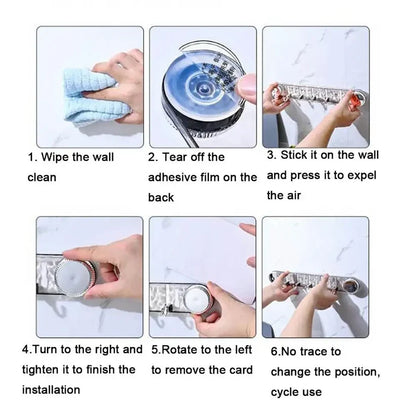 1. Wipe the wall clean

2. Tear off the adhesive film on the back

3. Stick it on the wall and press it to expel the air

4.Turn to the right and tighten it to finish the installation

5.Rotate to the left to remove the card

6.No trace to change the position, cycle use